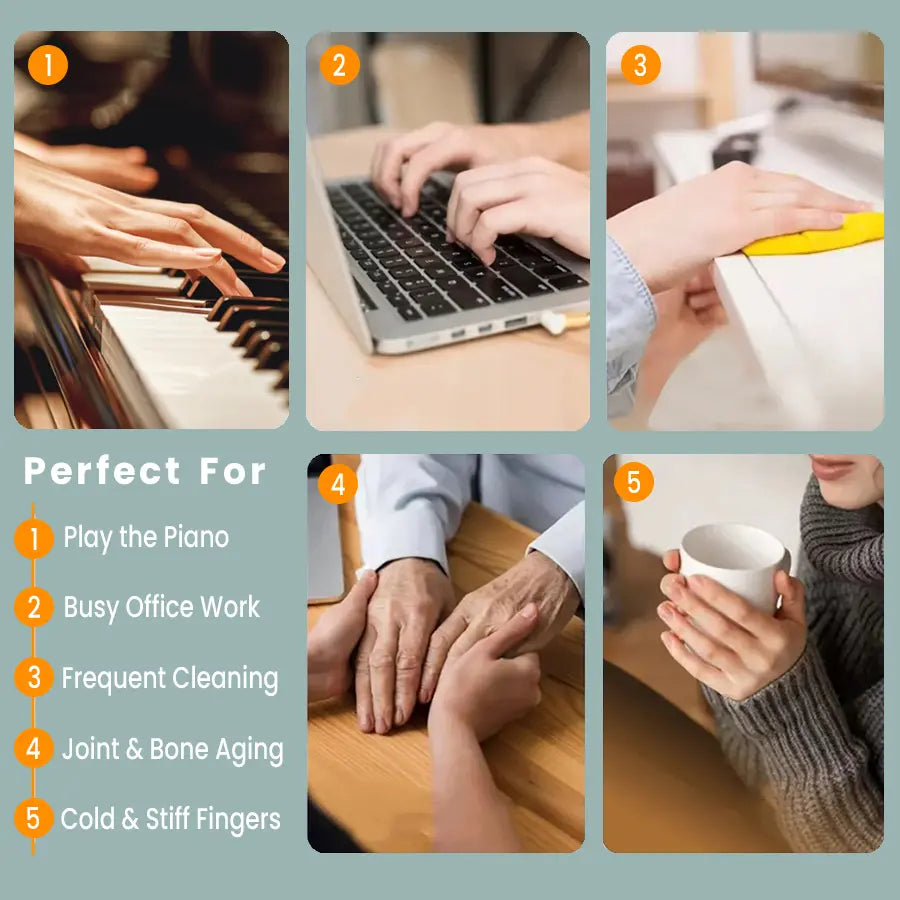 1

2

3

Perfect For

1 Play the Piano

2 Busy Office Work

3 Frequent Cleaning

4 Joint & Bone Aging

5 Cold & Stiff Fingers

4

5